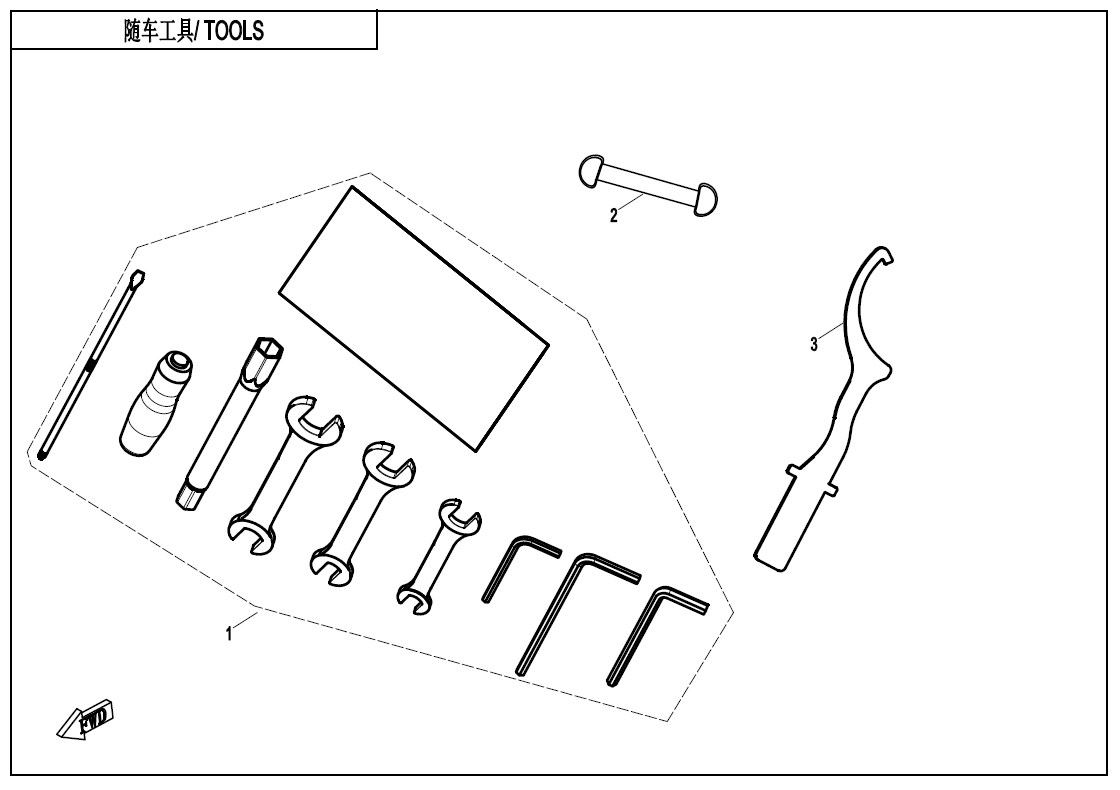 随车工具/ TOOLS

2

3

1

FWD