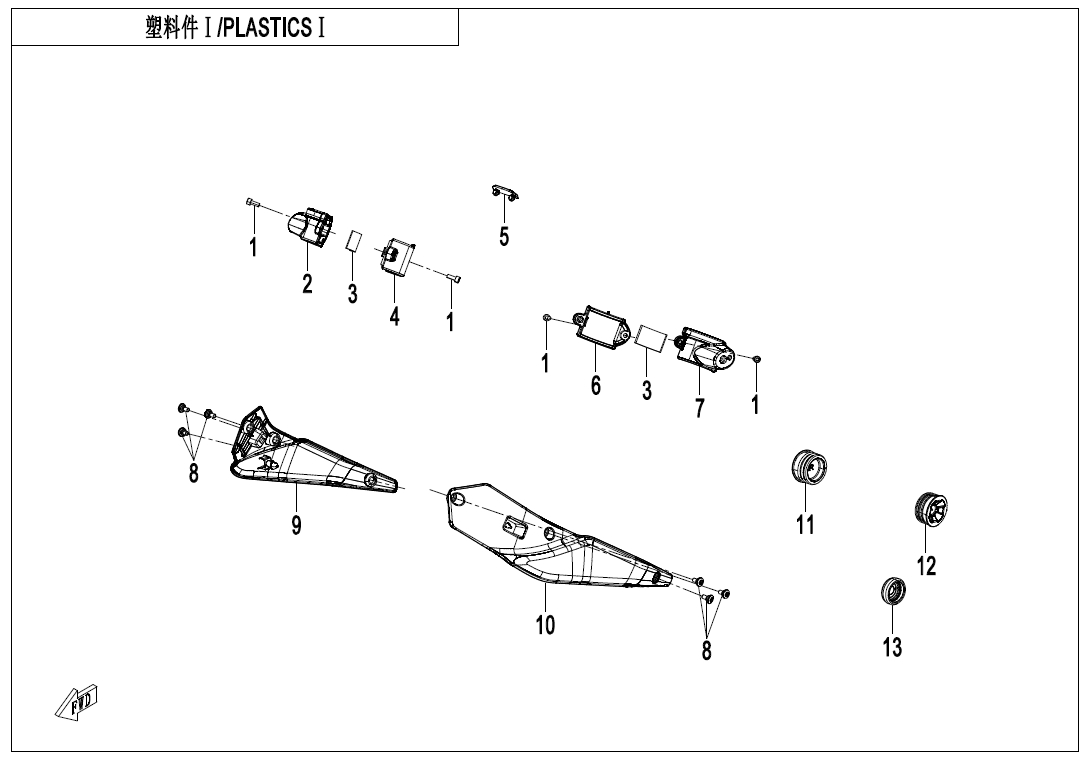 塑料件Ⅰ/PLASTICSⅠ

1
2
3
4
1
5
1
6
3
7
1
8
9
10
8
11
12
13
FWD