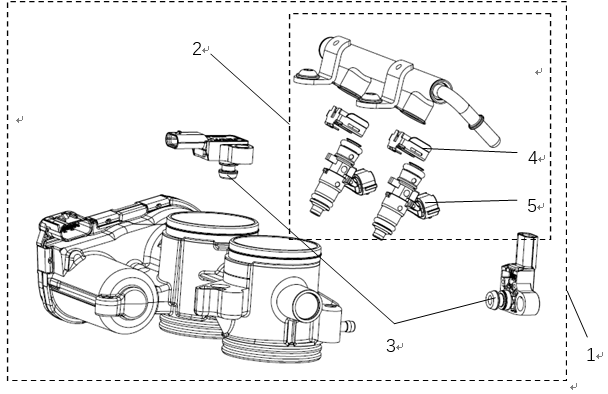 2

4

5

3

1