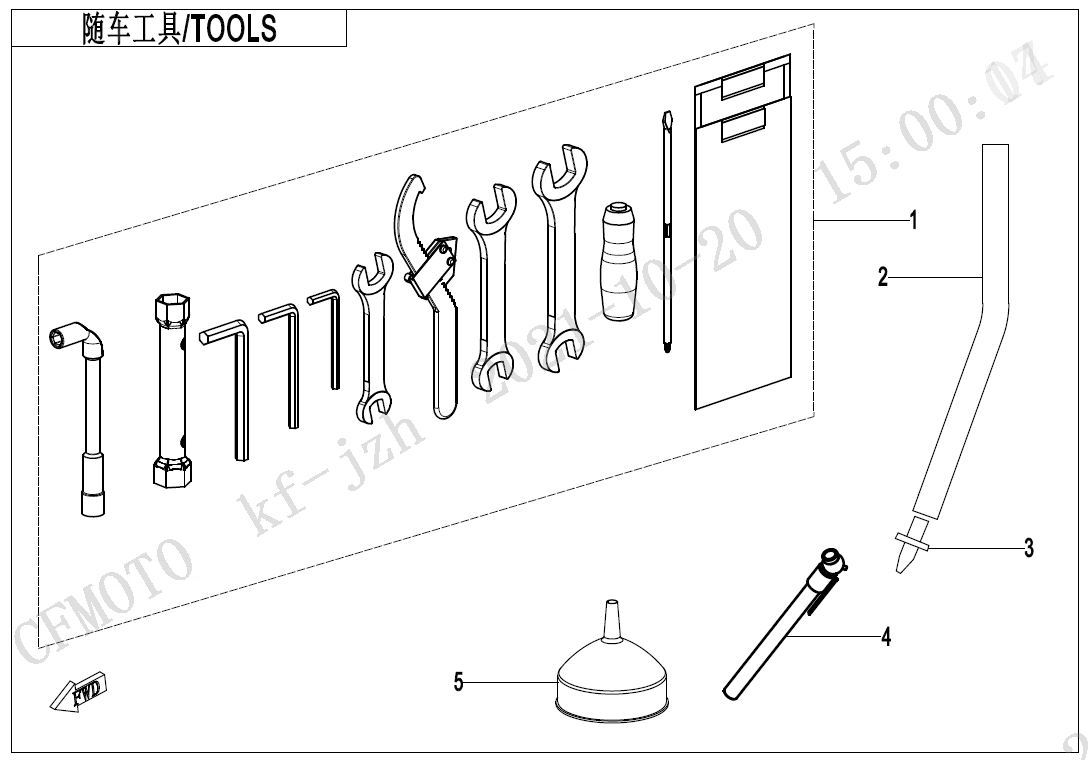 随车工具/TOOLS

CFMOTO kf-jzh 2021-10-20 15:00:04

1

2

3

4

5

FWD