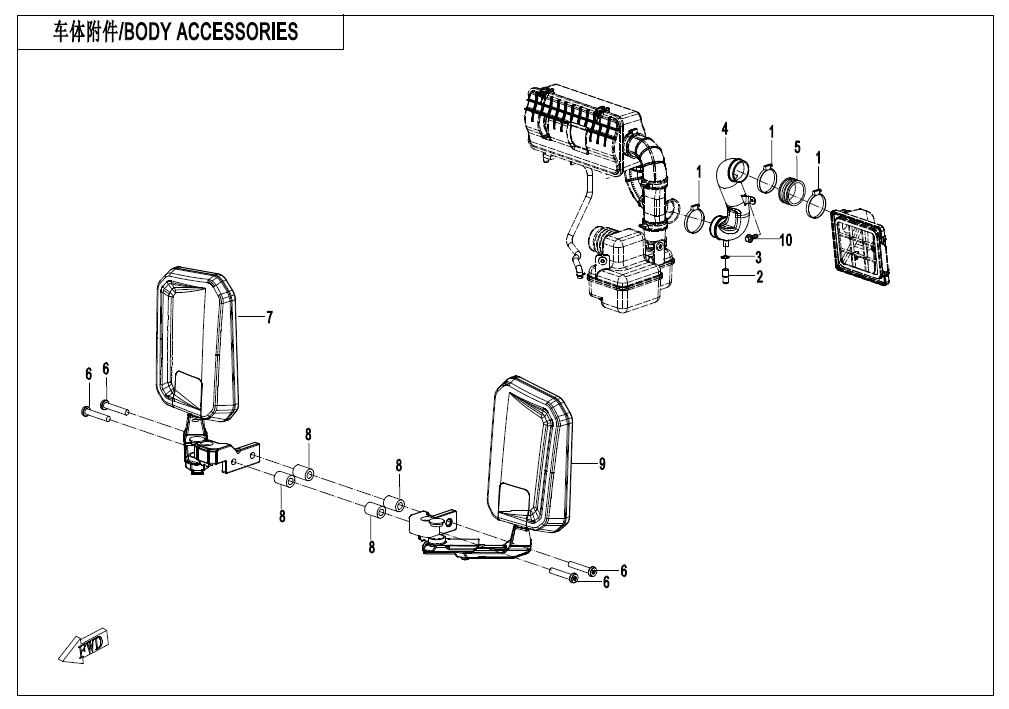 车体附件/BODY ACCESSORIES

4
1
5
1
1
10
3
2
7
6
6
8
8
8
8
9
6
6
FWD