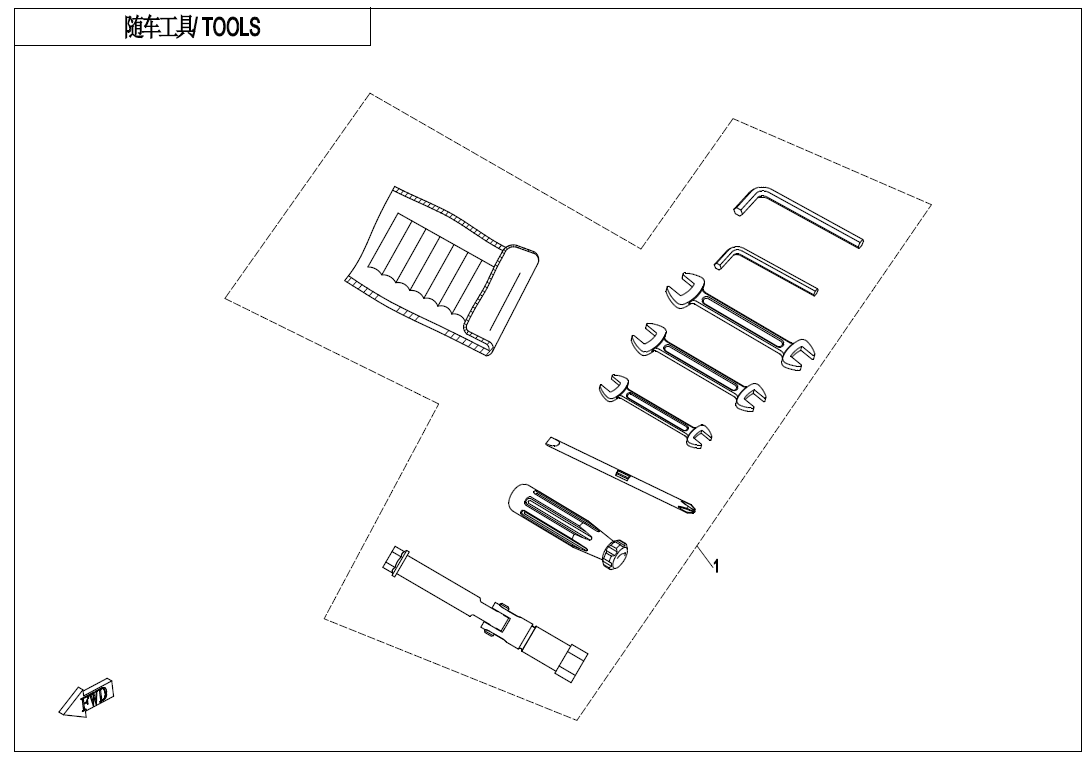 随车工具/ TOOLS

1

FWD