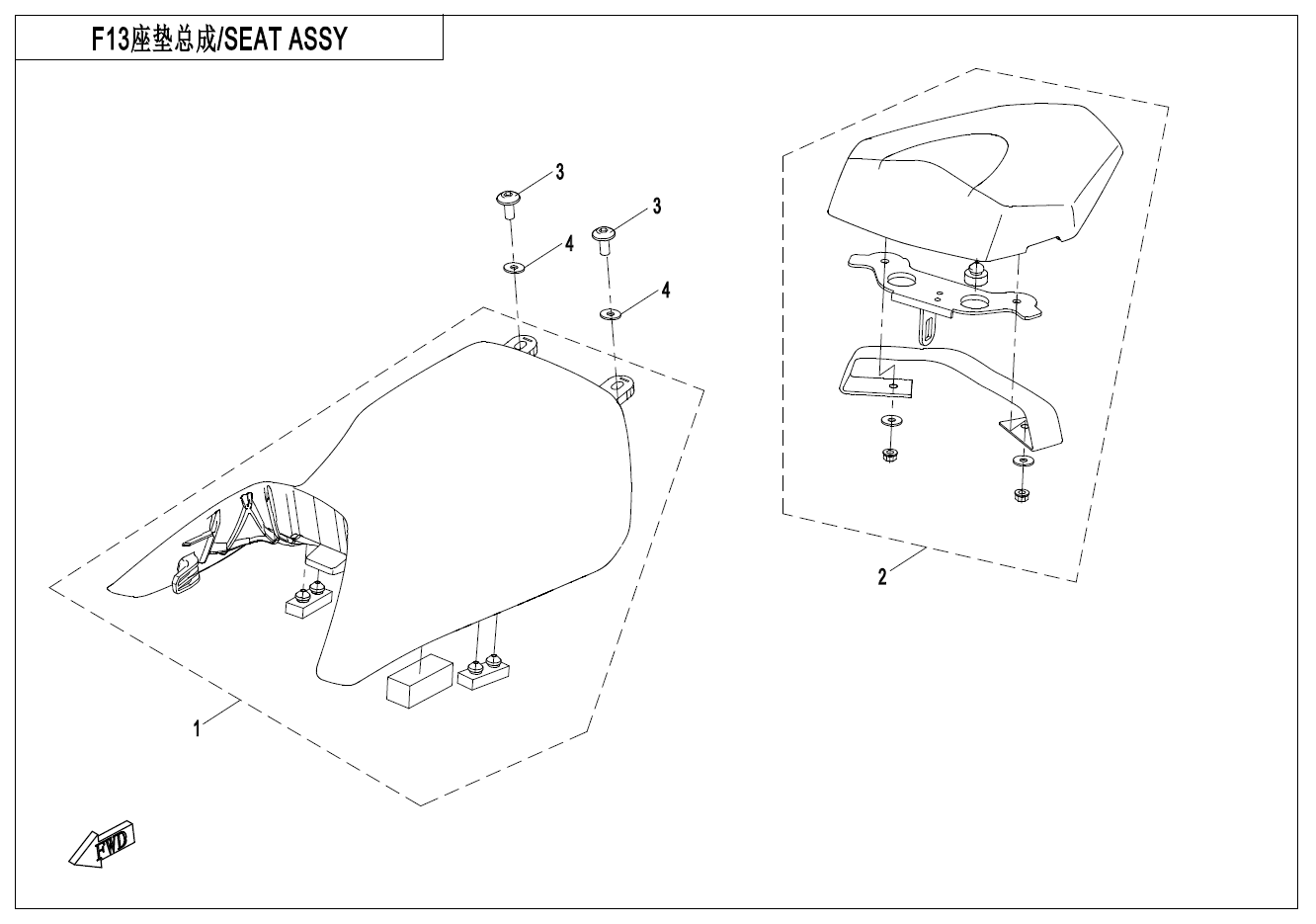 F13座垫总成/SEAT ASSY

3
3
4
4
1
2
FWD