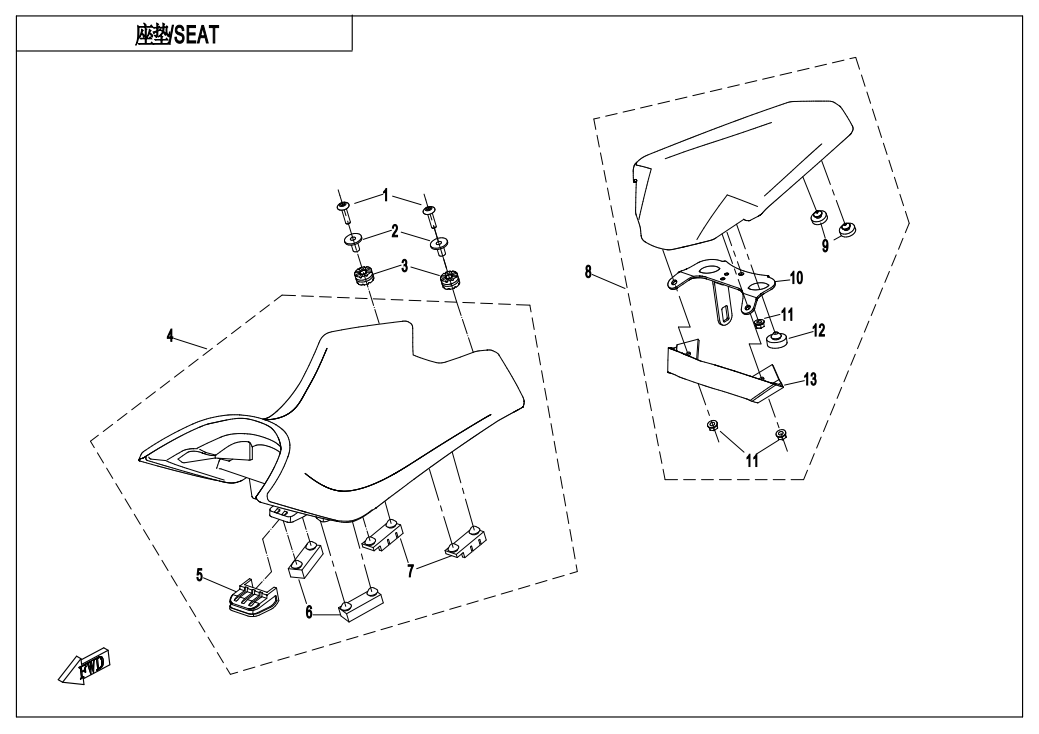 座垫/SEAT

1
2
3
4
5
6
7
8
9
10
11
12
13
11

FWD