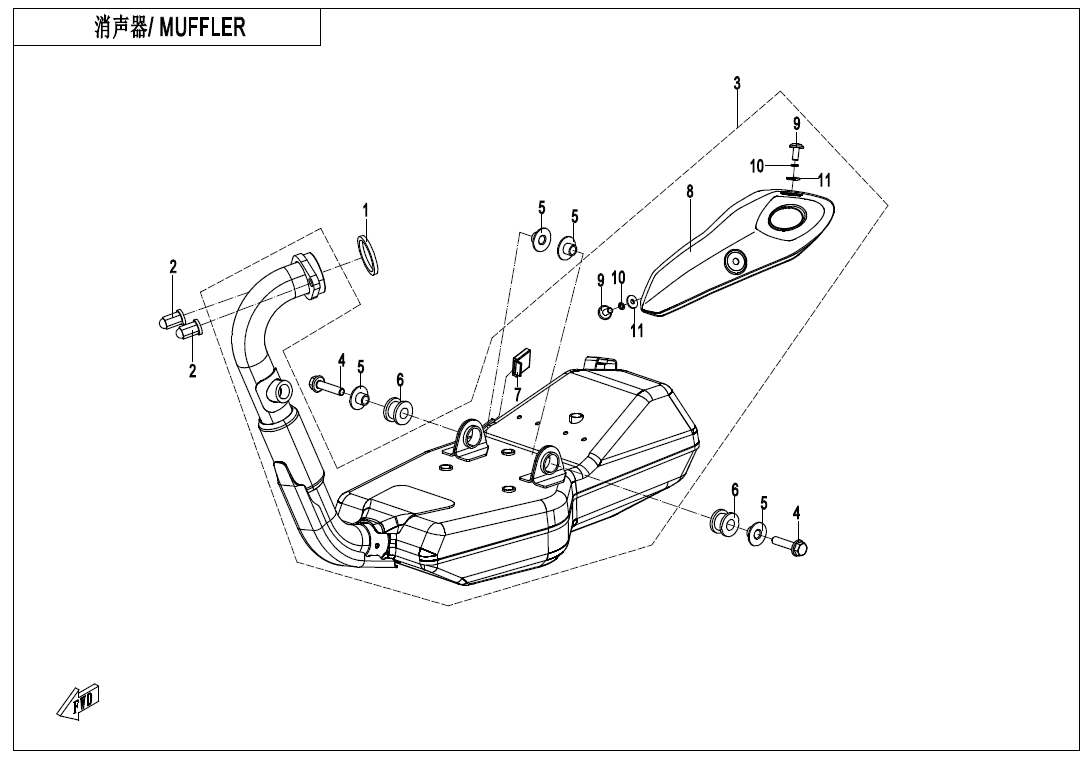 消声器/ MUFFLER

3
9
10
11
8
1
5
5
2
9
10
11
2
4
5
6
7
6
5
4
FWD