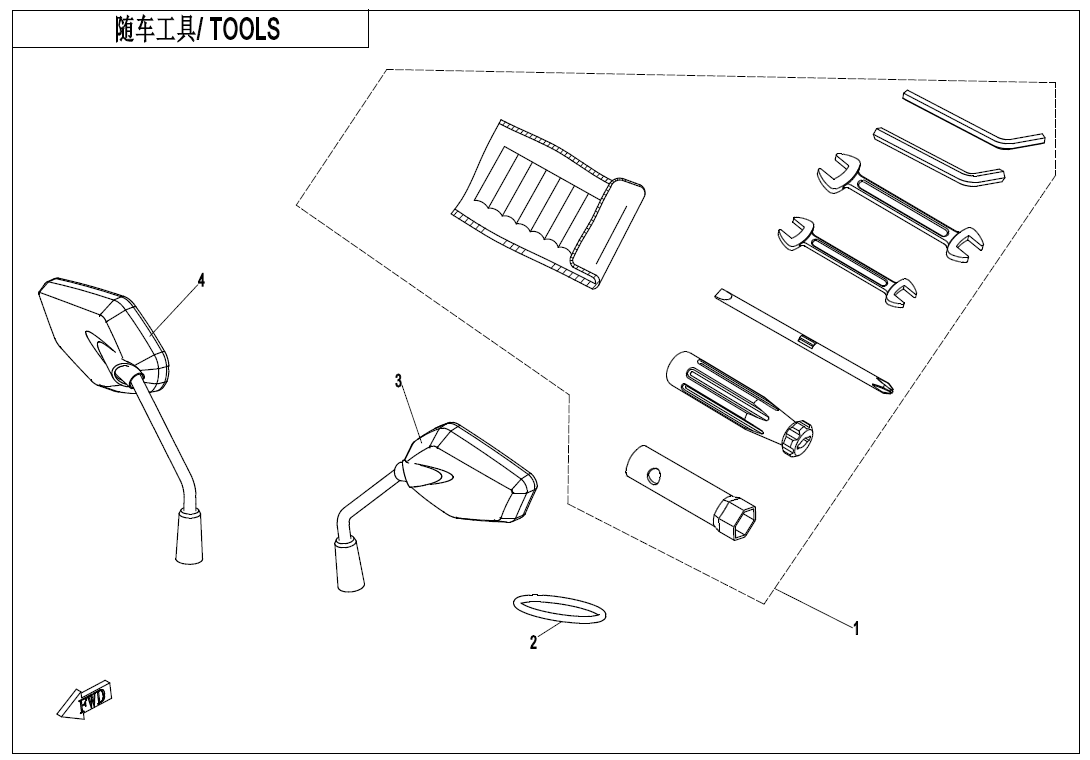 随车工具/ TOOLS

4

3

2

1

FWD