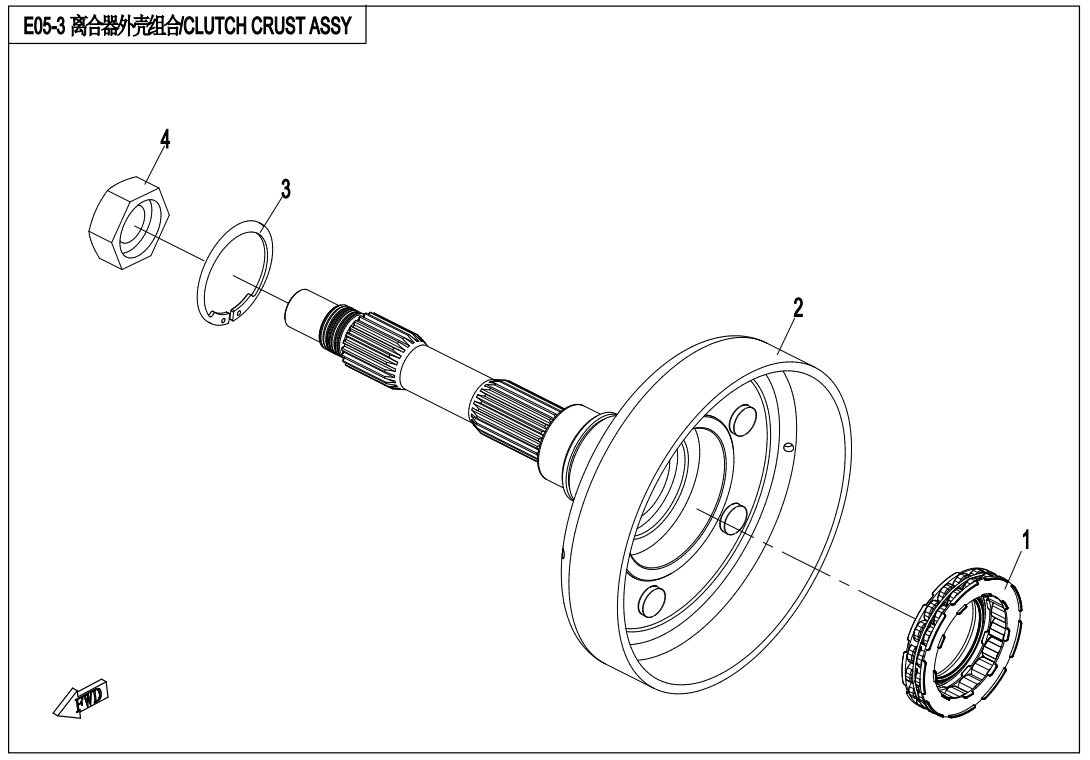 E05-3 离合器外壳组合/CLUTCH CRUST ASSY

4

3

2

1

FWD