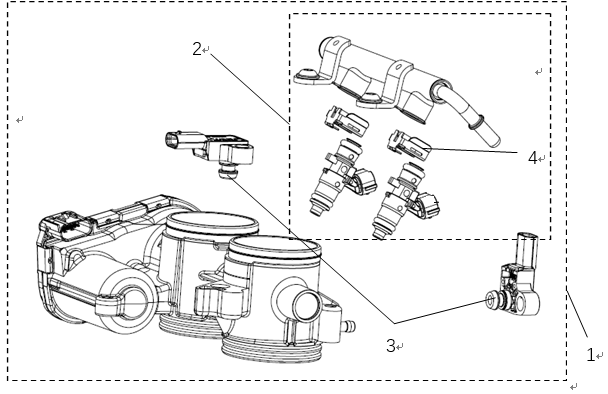 2

4

3

1