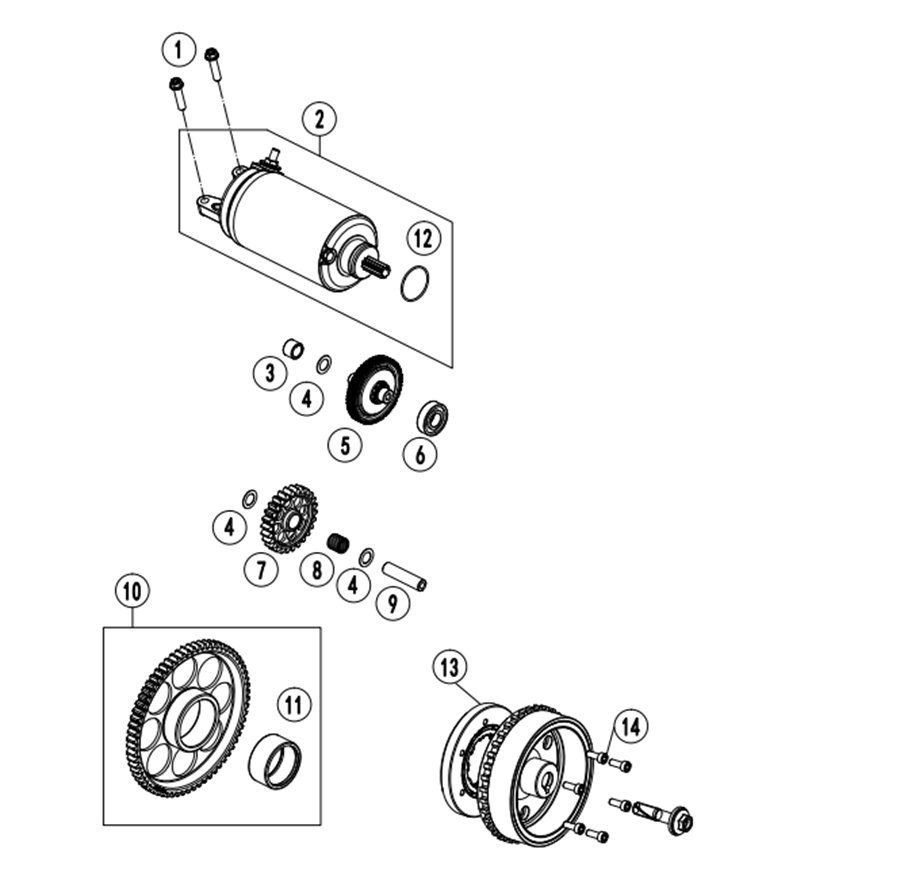 1
2
12
3
4
5
6
4
7
8
4
9
10
11
13
14