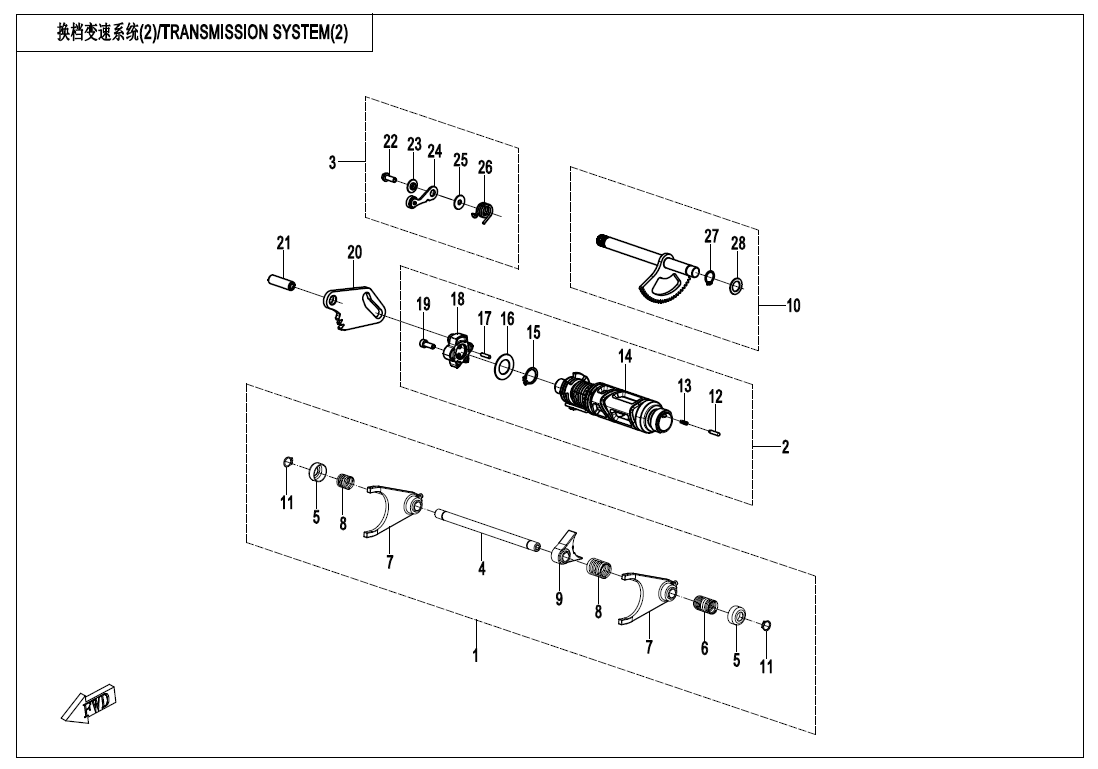 换档变速系统(2)/TRANSMISSION SYSTEM(2)

3
22
23
24
25
26
27
28
10
21
20
19
18
17
16
15
14
13
12
2
11
5
8
7
4
9
8
7
6
5
11
1
FWD