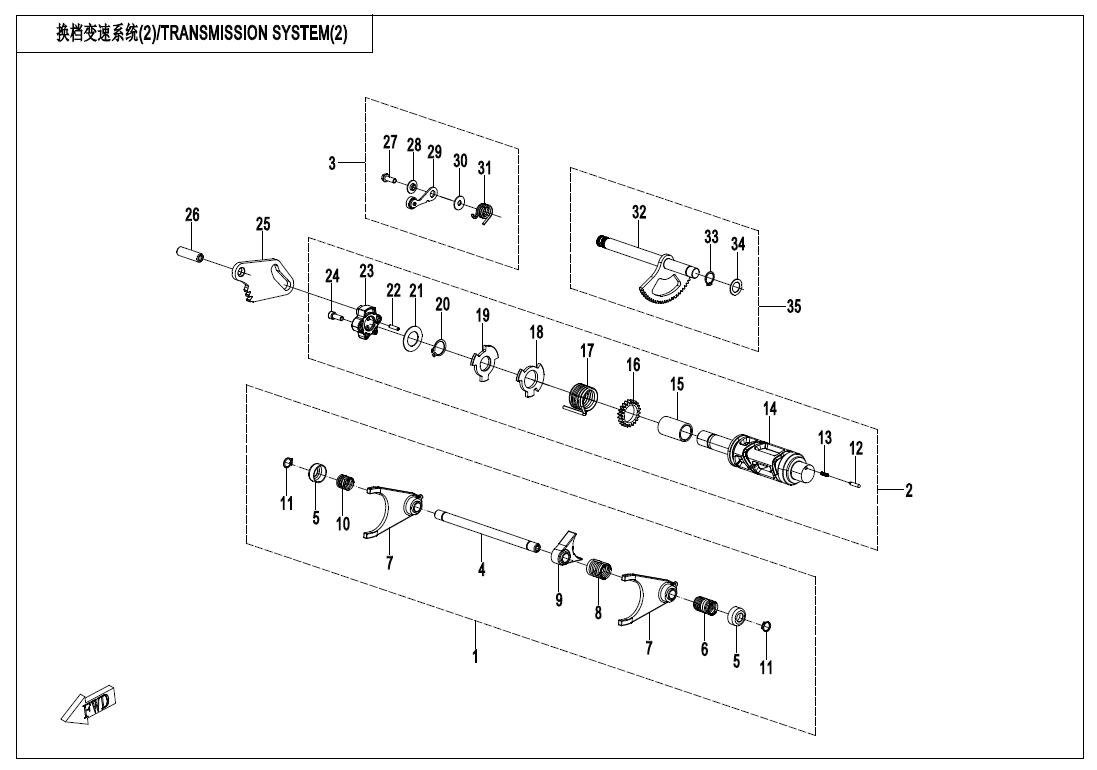 换档变速系统(2)/TRANSMISSION SYSTEM(2)

3
27
28
29
30
31
32
33
34
35
26
25
24
23
22
21
20
19
18
17
16
15
14
13
12
2
11
5
10
7
4
9
8
7
6
5
11
1
FWD