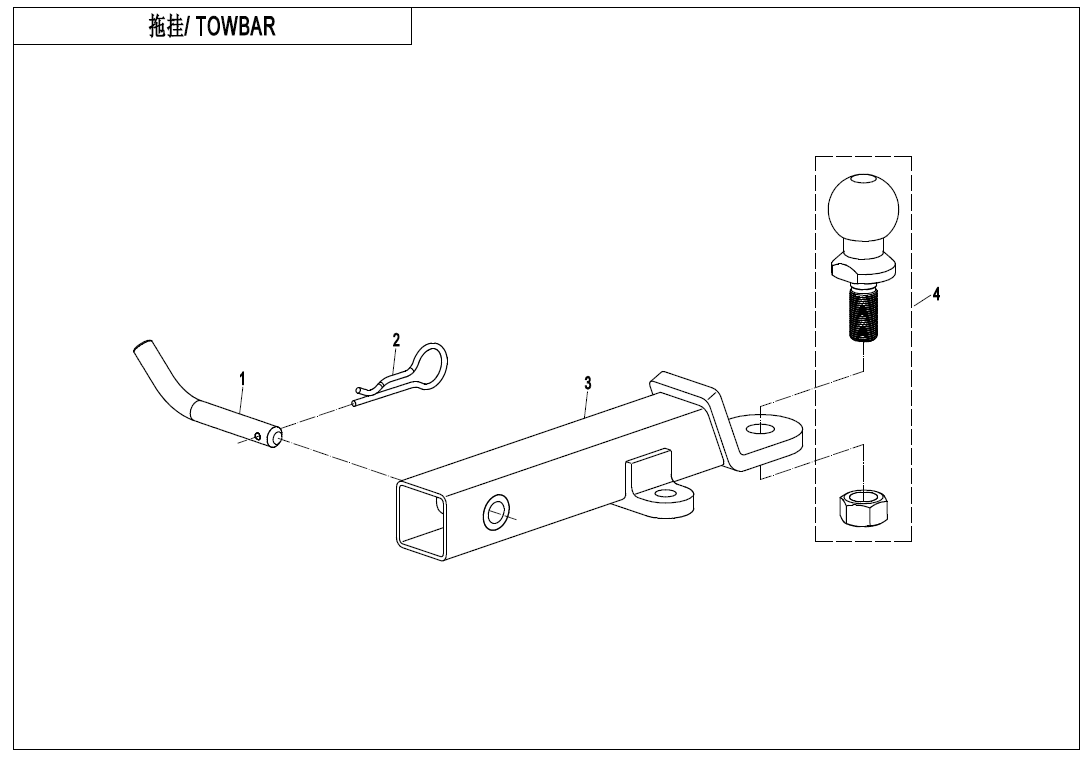 拖挂/ TOWBAR

1

2

3

4