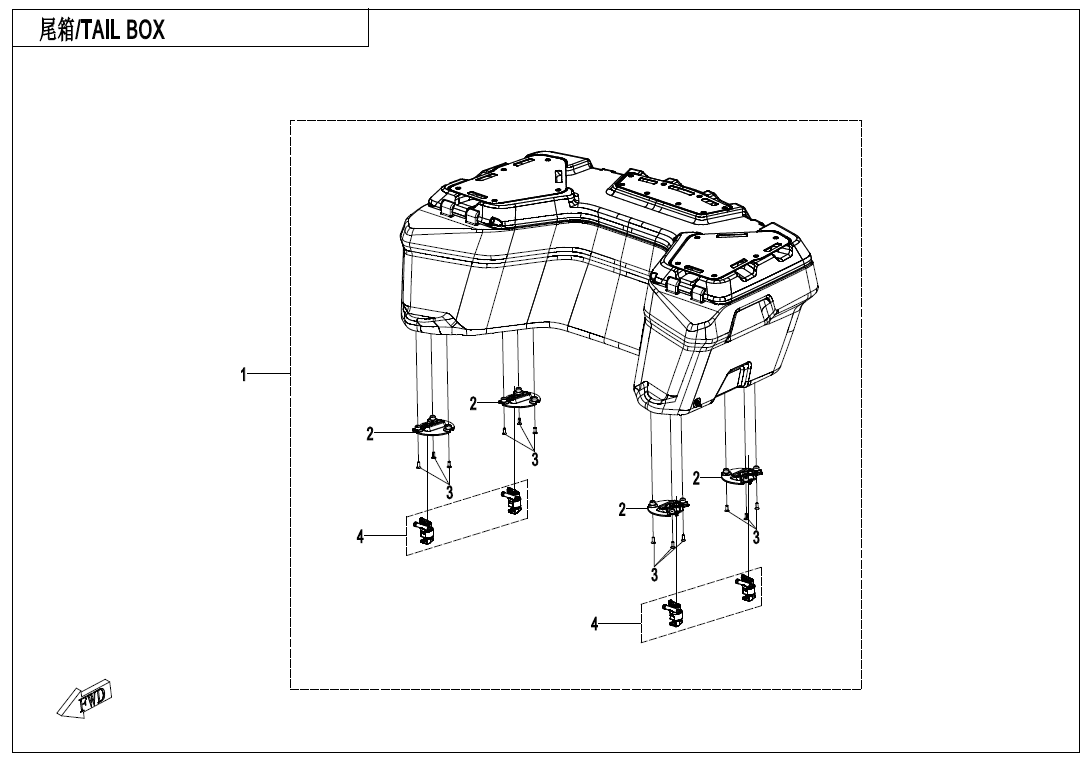 尾箱/TAIL BOX

1

2

2

3

3

4

2

2

3

3

4

FWD