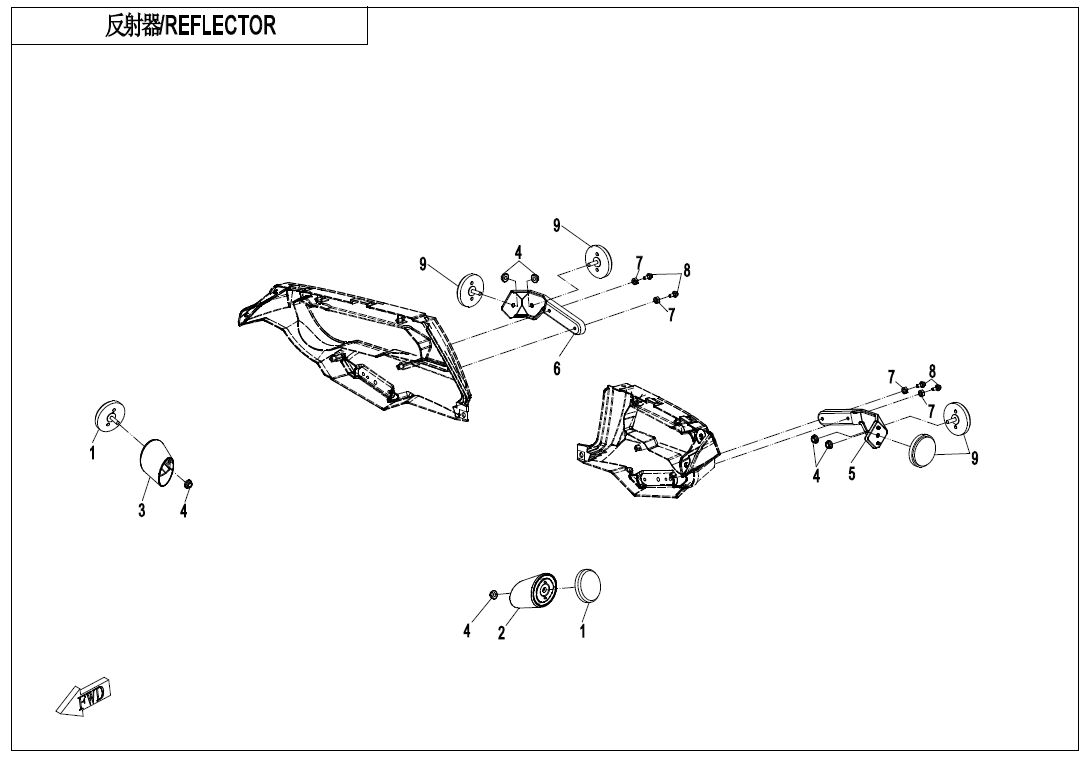 反射器/REFLECTOR

9
4
9
7
8
7
6
7
8
7
1
3
4
4
5
9
4
2
1
FWD