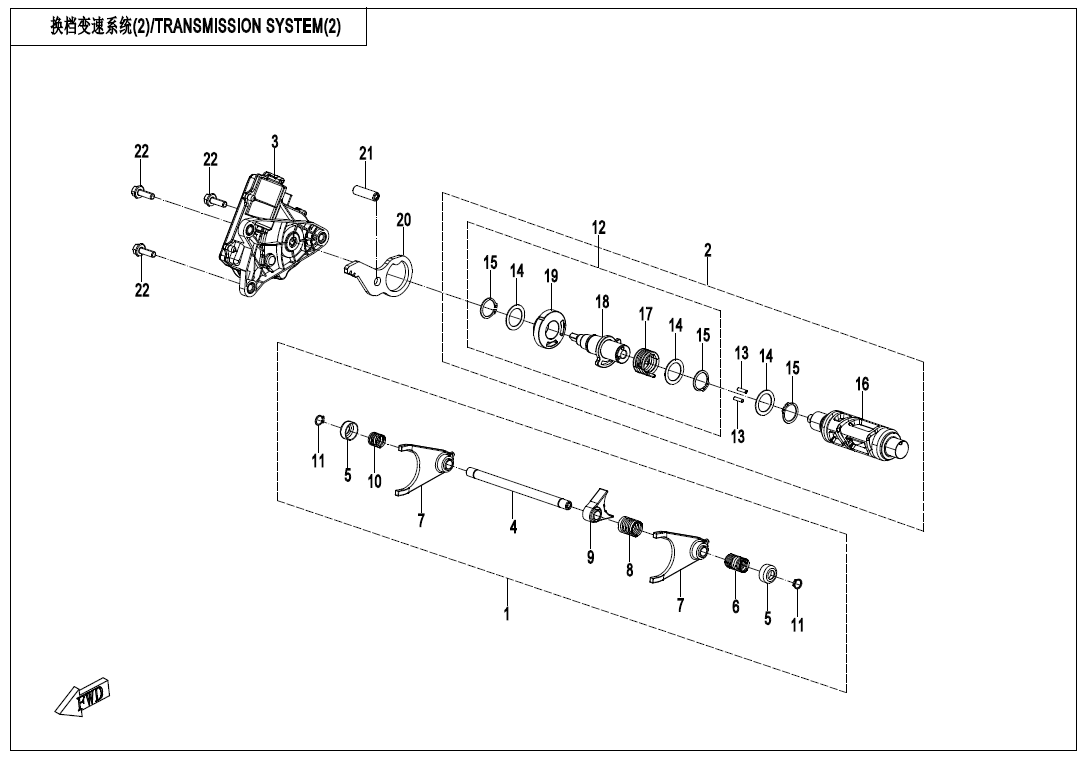 换档变速系统(2)/TRANSMISSION SYSTEM(2)

22
22
3
21
20
22
12
2
15
14
19
18
17
14
15
13
14
15
16
13
11
5
10
7
4
9
8
7
6
5
11
1
FWD