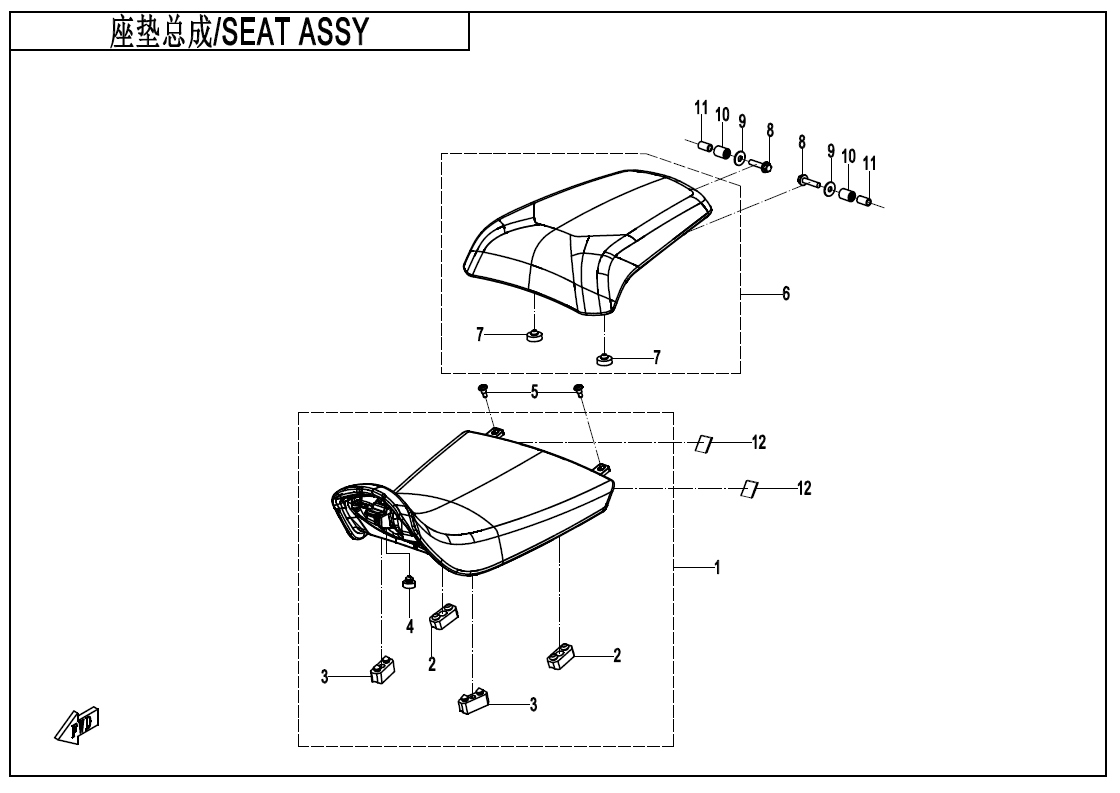 座垫总成/SEAT ASSY

11 10 9 8

8 9 10 11

6

7

7

5

12

12

1

4

2

2

3

3

FWD