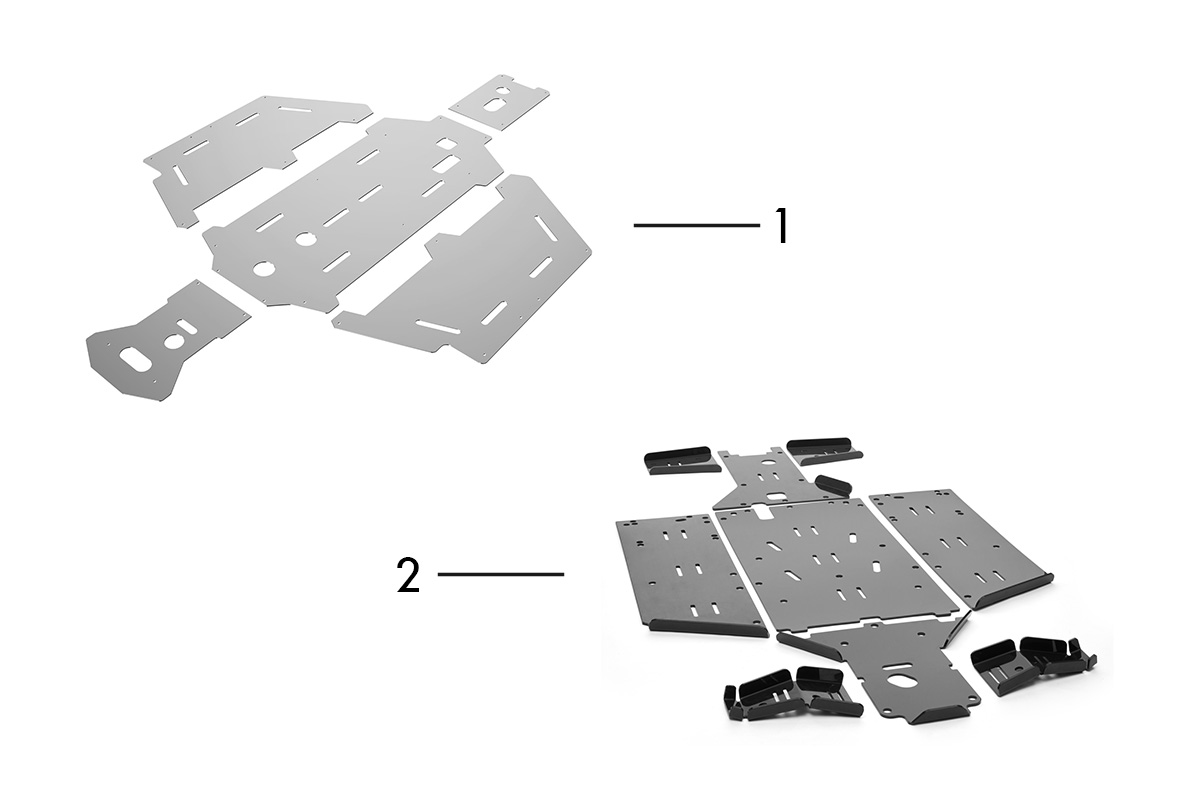 1

2