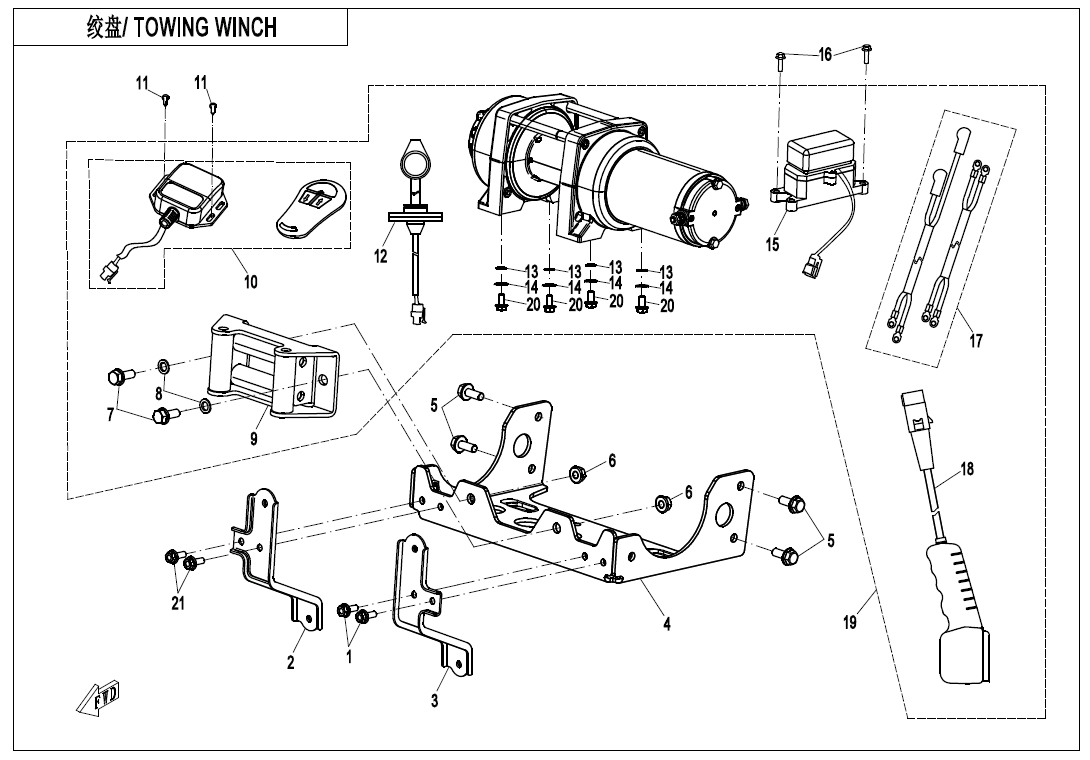 绞盘/ TOWING WINCH

11
11
16
10
12
13
13
13
13
14
14
14
14
20
20
20
20
15
17
7
8
9
5
6
6
5
18
21
2
1
3
4
19
FWD