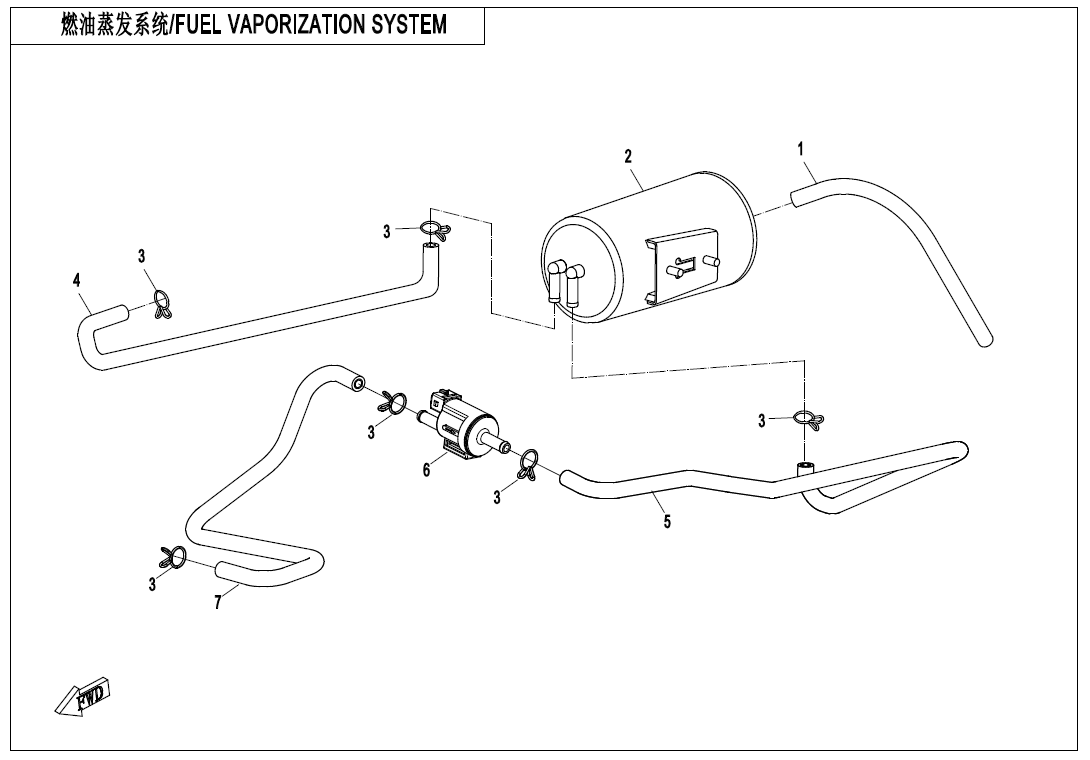 燃油蒸发系统/FUEL VAPORIZATION SYSTEM

2
1
3
3
4
3
3
6
3
5
3
7
FWD