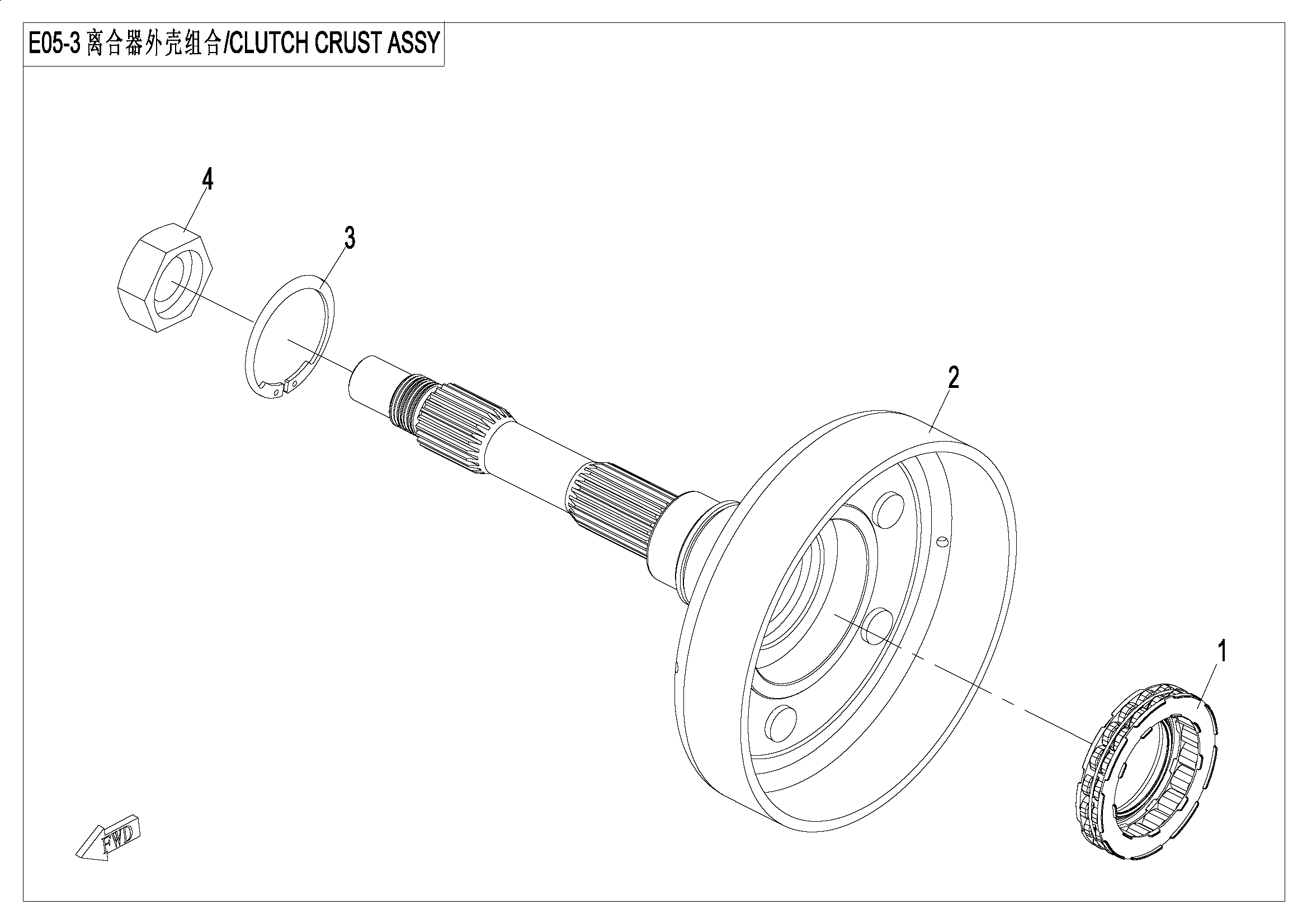 E05-3 离合器外壳组合/CLUTCH CRUST ASSY

4

3

2

1

FWD