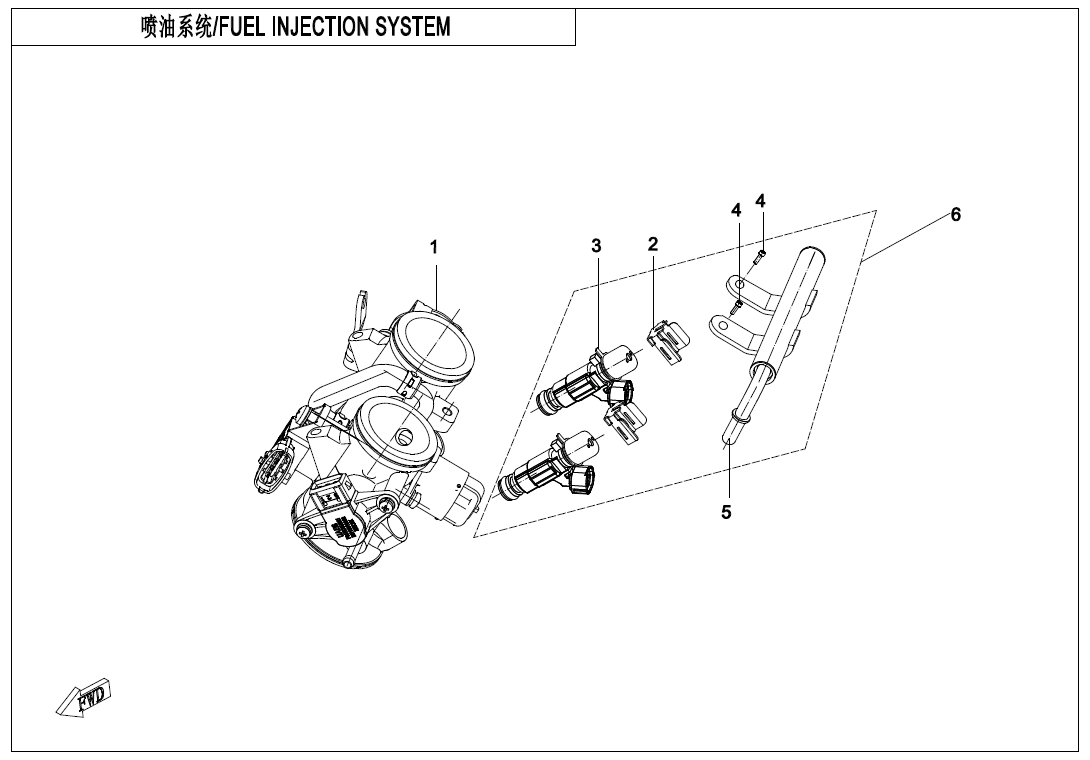 喷油系统/FUEL INJECTION SYSTEM

1
3
2
4
4
6
5

FWD