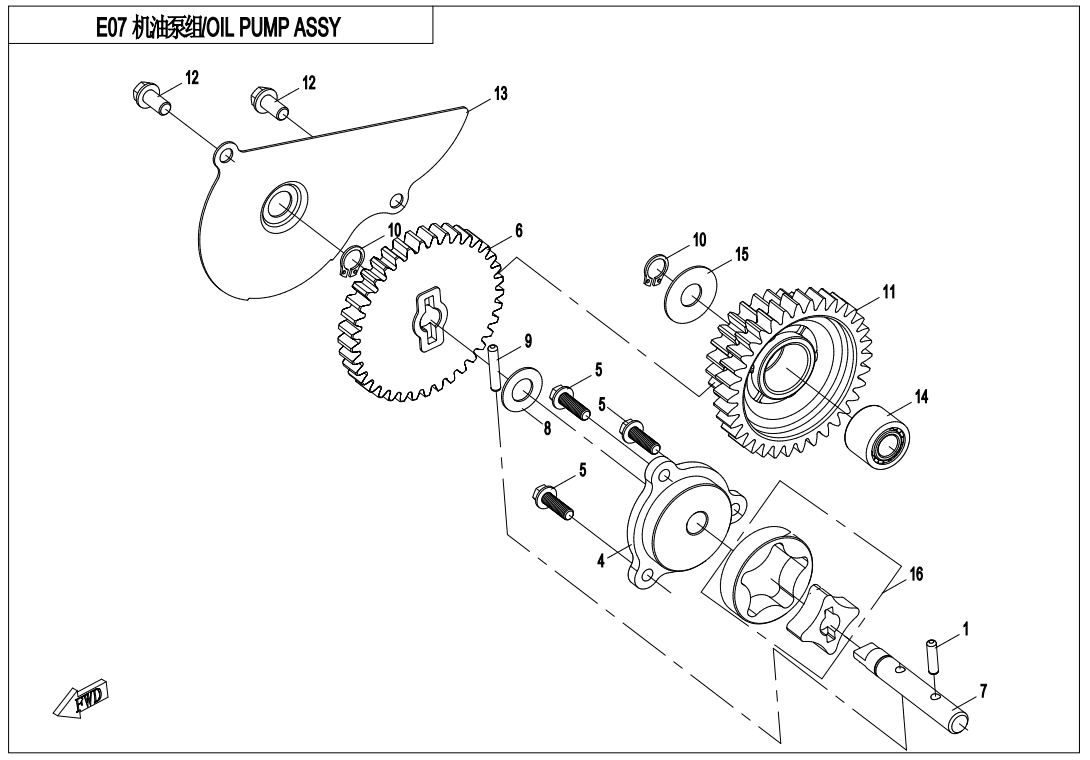 E07 机油泵组/OIL PUMP ASSY

12
12
13
10
6
10
15
11
9
5
5
8
14
5
4
16
1
7
FWD