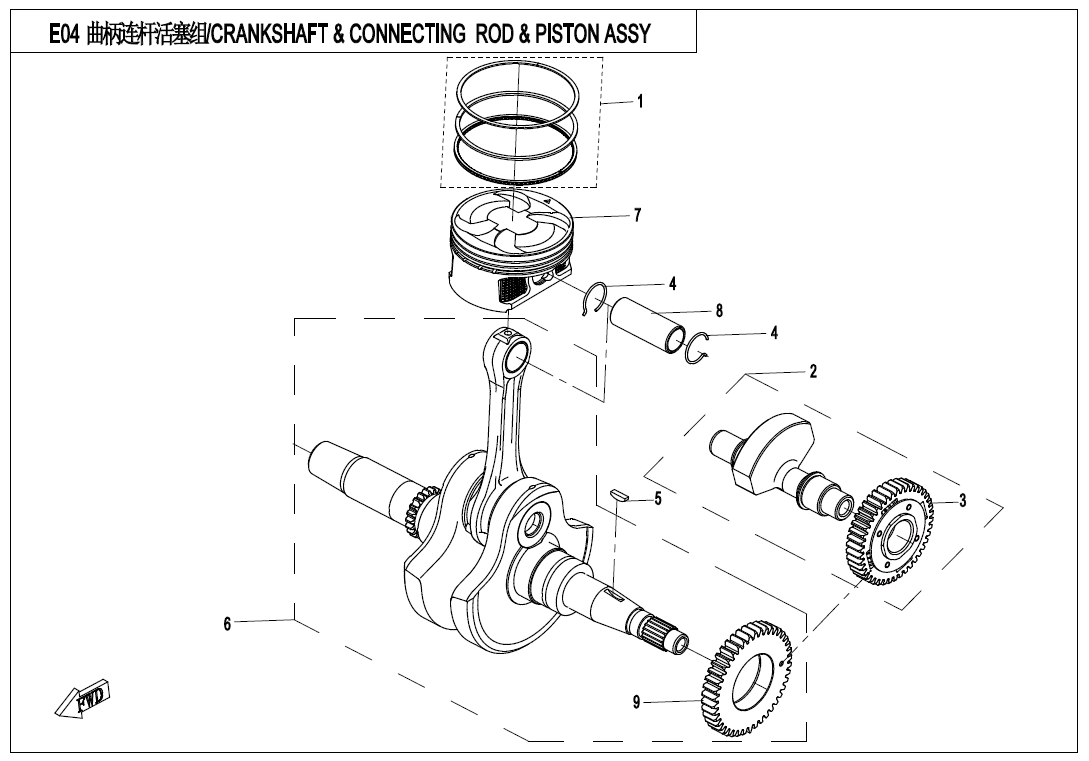 E04 曲柄连杆活塞组/CRANKSHAFT & CONNECTING ROD & PISTON ASSY

1
7
4
8
4
2
5
3
6
9
FWD