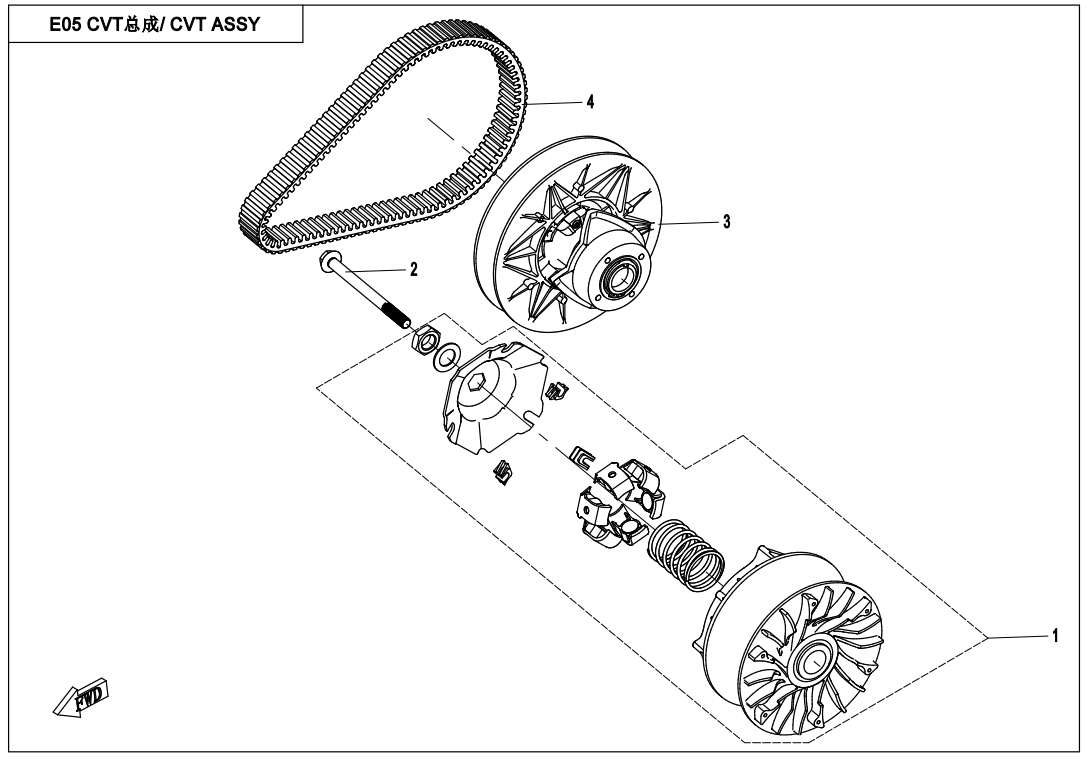 E05 CVT总成/ CVT ASSY

4

3

2

1

FWD