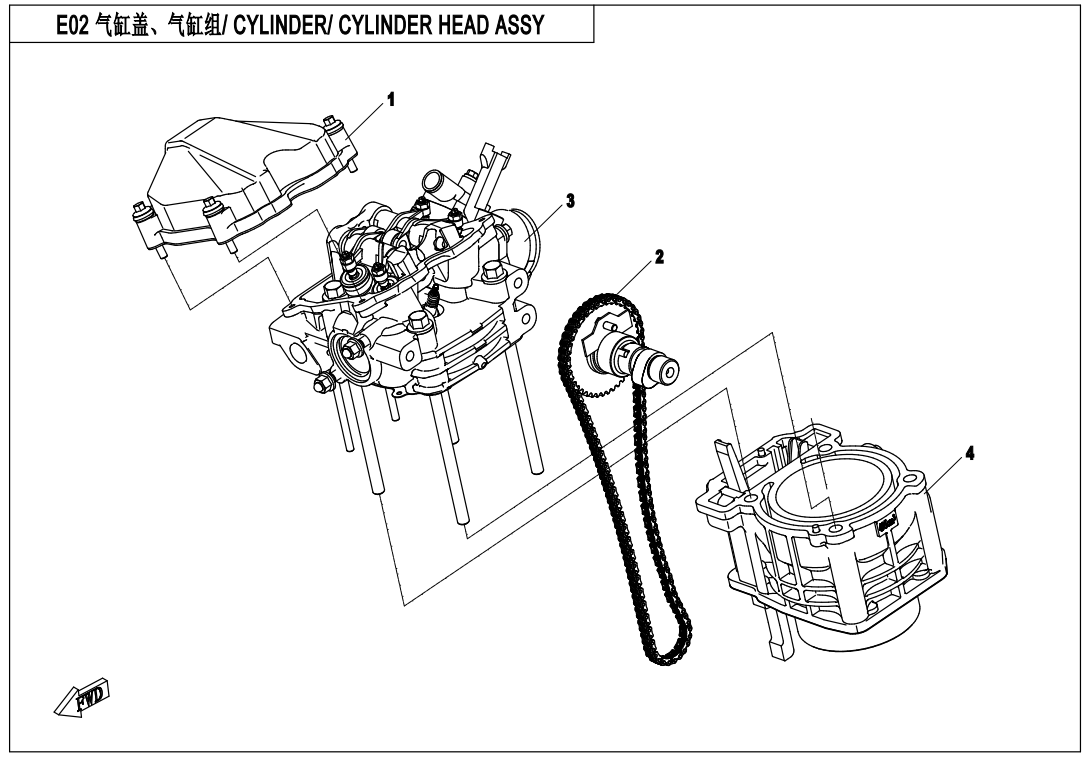 E02 气缸盖、气缸组/ CYLINDER/ CYLINDER HEAD ASSY

1

3

2

4

FWD