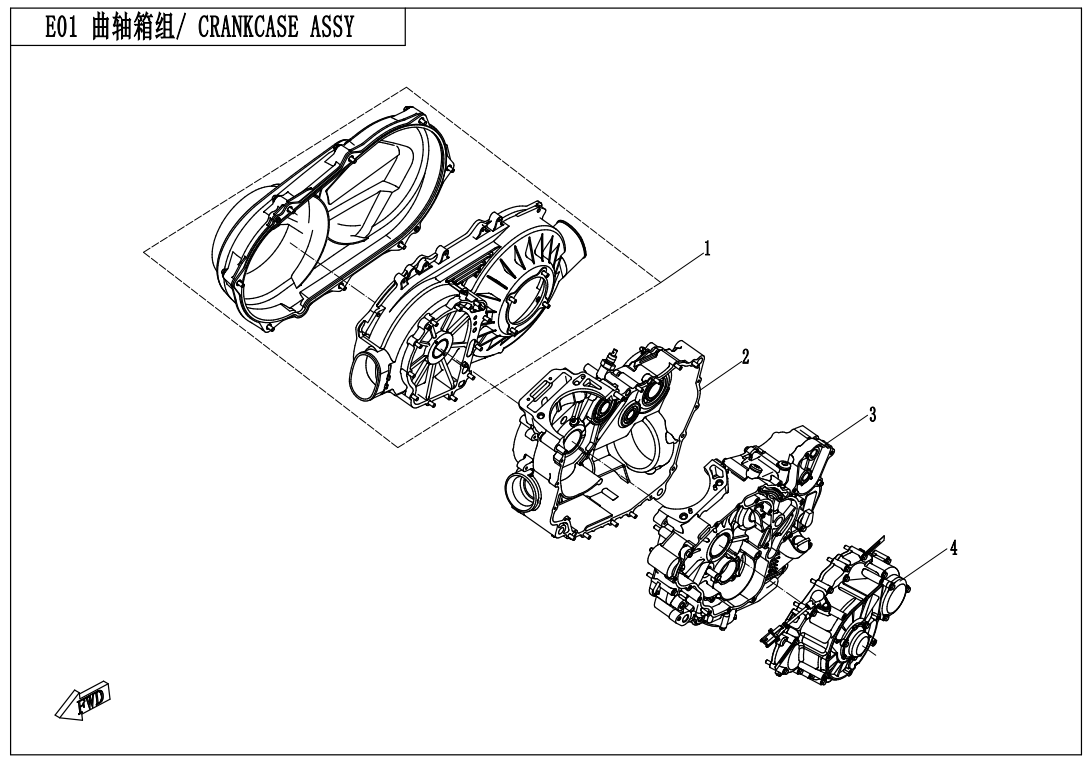 E01 曲轴箱组/ CRANKCASE ASSY

1

2

3

4

FWD