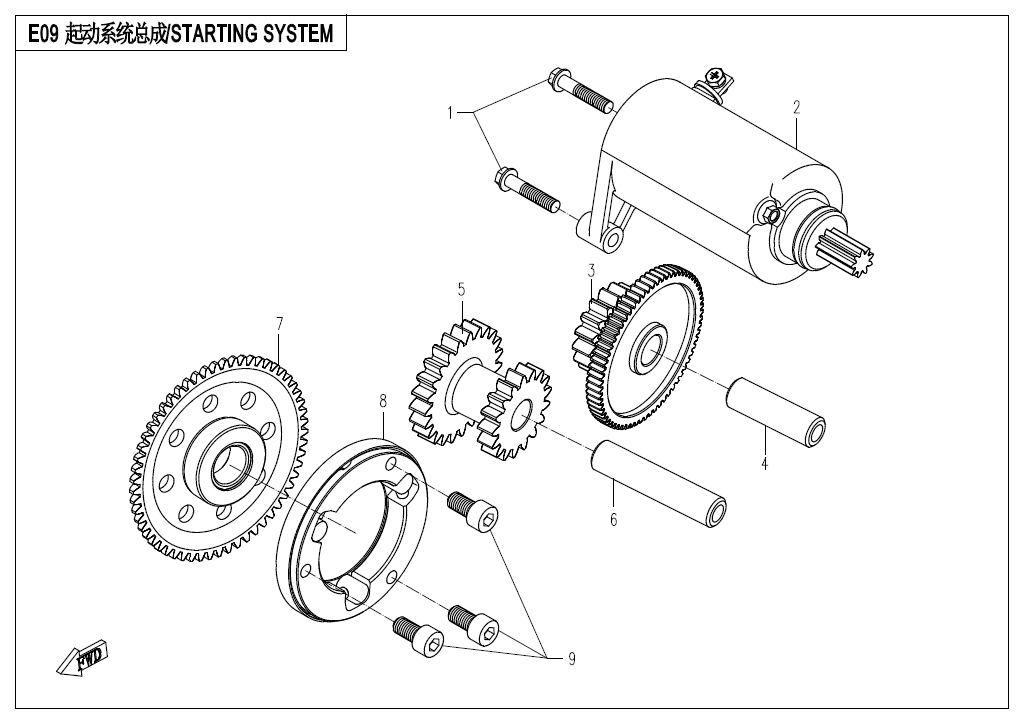 E09 起动系统总成/STARTING SYSTEM

1
2
3
5
7
8
4
6
9
FWD