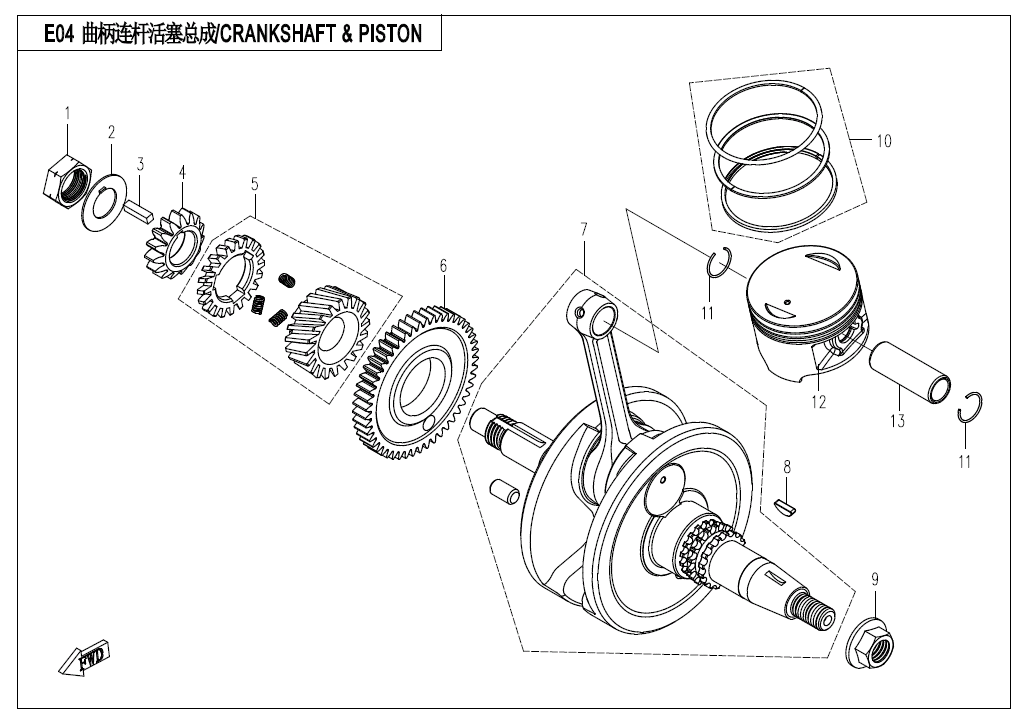 E04 曲柄连杆活塞总成/CRANKSHAFT & PISTON

1
2
3
4
5
6
7
10
11
12
13
11
8
9
FWD