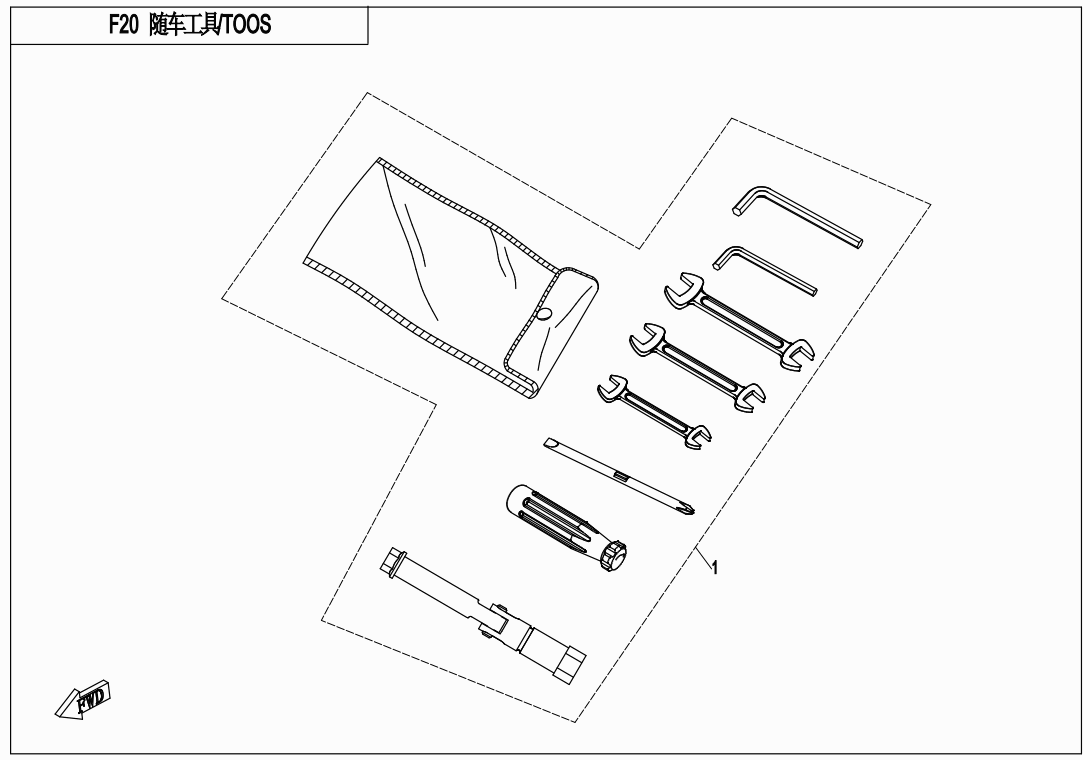 F20 随车工具/TOOS

1

FWD