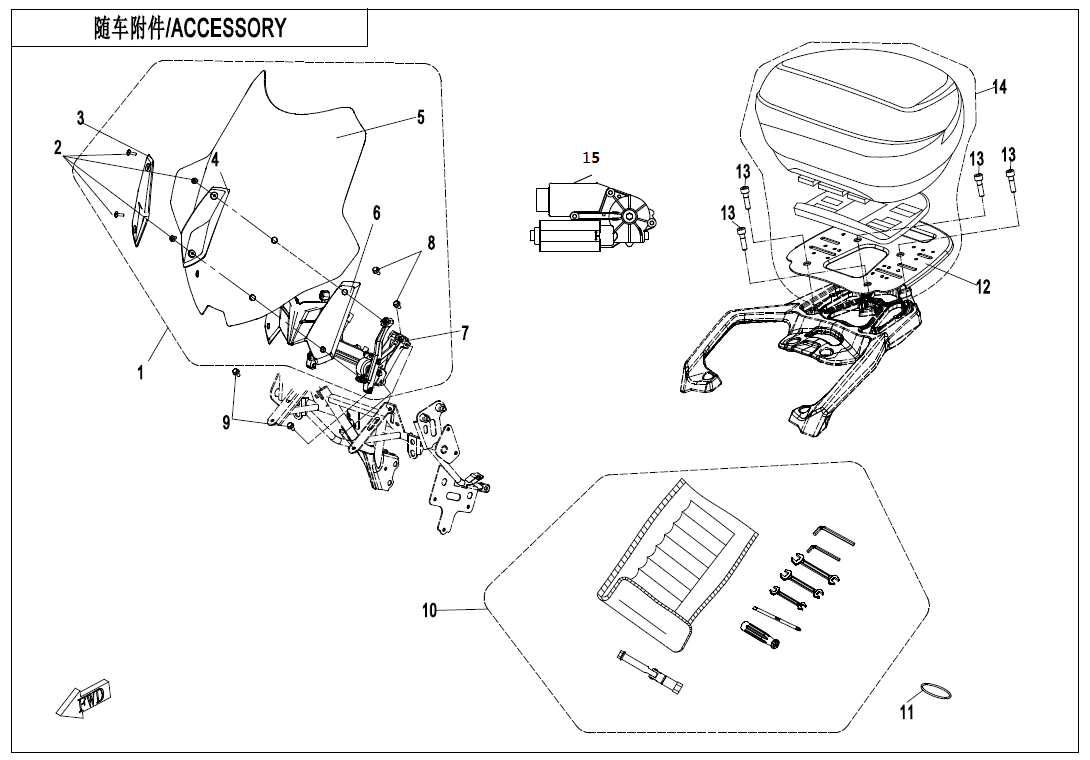 随车附件/ACCESSORY

3
2
4
5
6
8
7
1
9
15
14
13
13
13
13
12
10
11
FWD